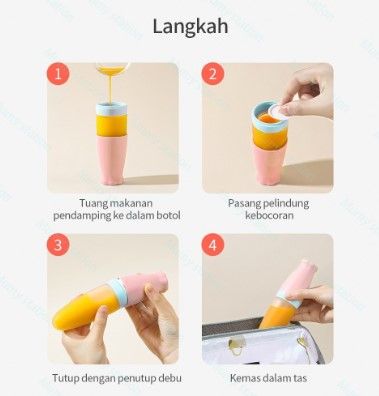 Langkah

1

Tuang makanan pendamping ke dalam botol

2

Pasang pelindung kebocoran

3

Tutup dengan penutup debu

4

Kemas dalam tas