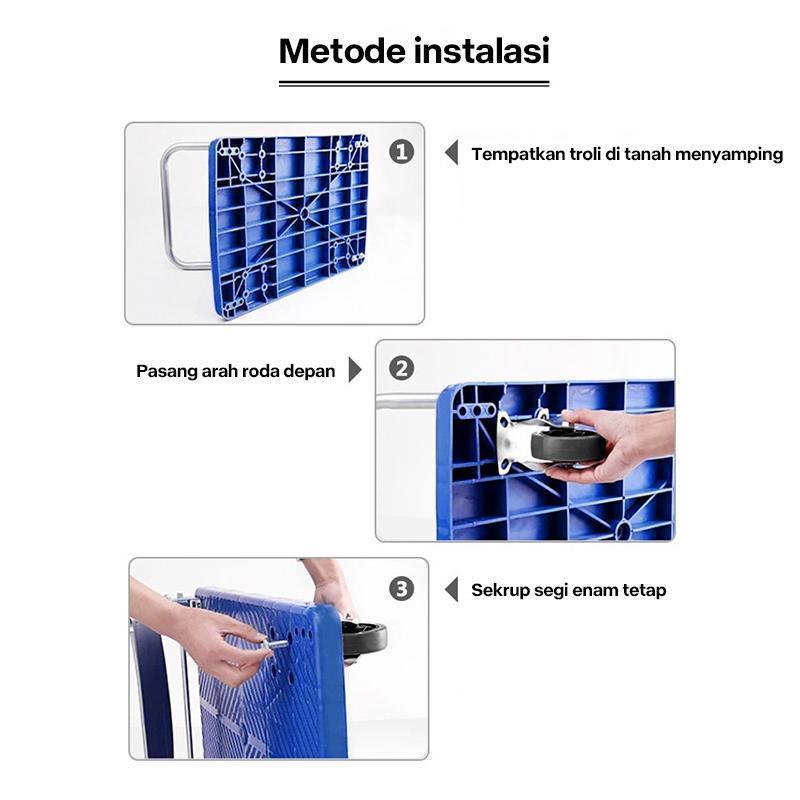 Metode instalasi

1 Tempatkan troli di tanah menyamping

Pasang arah roda depan 2

3 Sekrup segi enam tetap