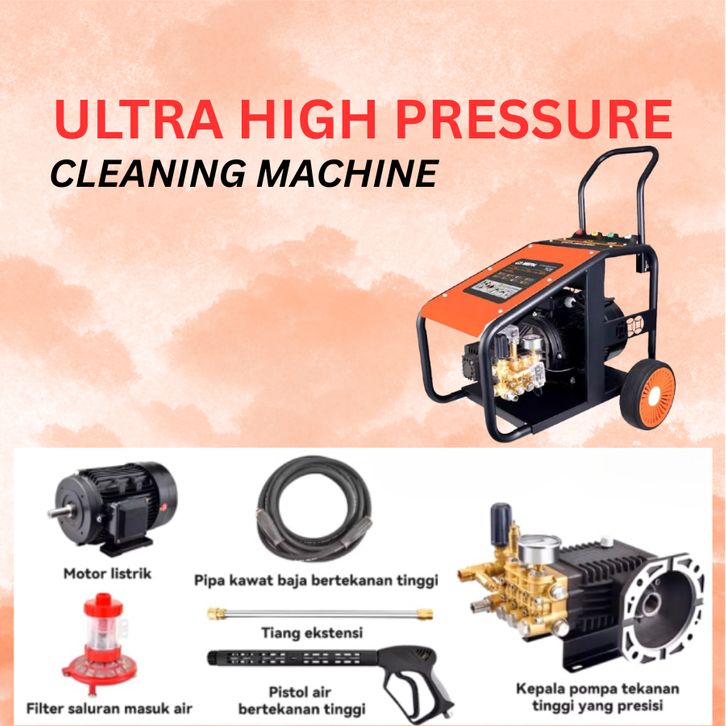 ULTRA HIGH PRESSURE
CLEANING MACHINE

Motor listrik

Pipa kawat baja bertekanan tinggi

Tiang ekstensi

Filter saluran masuk air

Pistol air bertekanan tinggi

Kepala pompa tekanan tinggi yang presisi