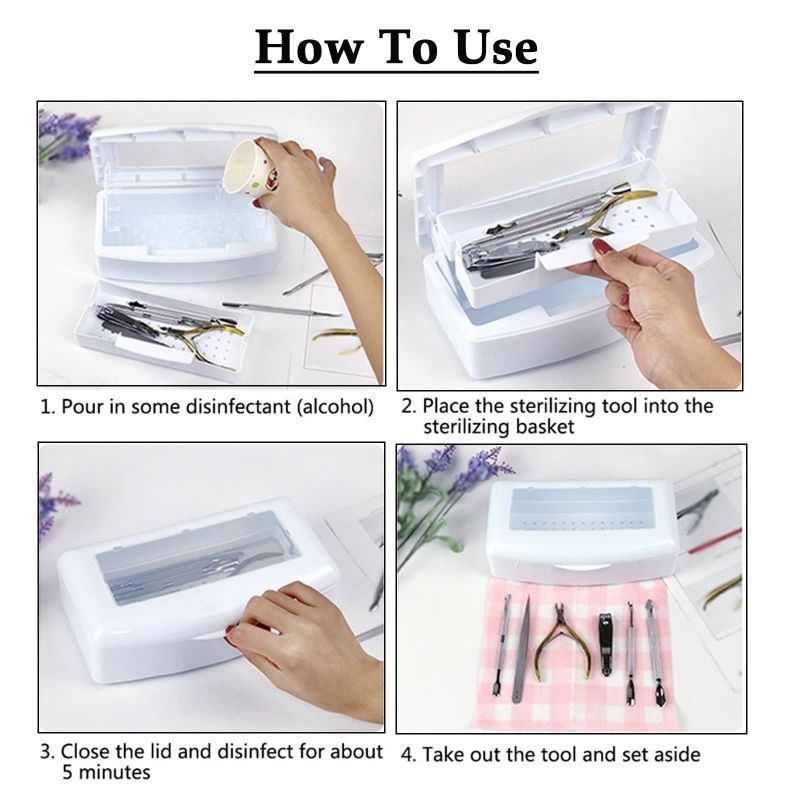 How To Use

1. Pour in some disinfectant (alcohol)

2. Place the sterilizing tool into the sterilizing basket

3. Close the lid and disinfect for about 5 minutes

4. Take out the tool and set aside