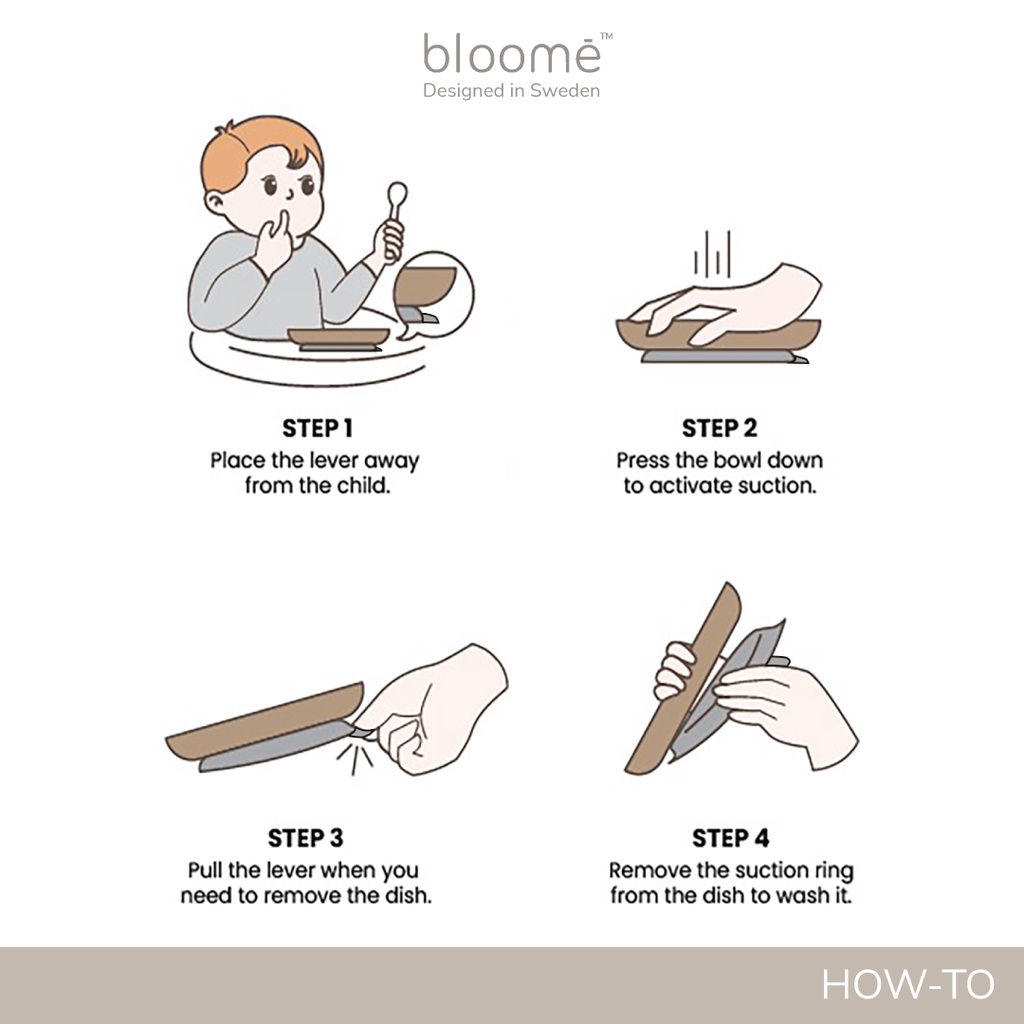 bloomē™
Designed in Sweden

STEP 1
Place the lever away from the child.

STEP 2
Press the bowl down to activate suction.

STEP 3
Pull the lever when you need to remove the dish.

STEP 4
Remove the suction ring from the dish to wash it.

HOW-TO