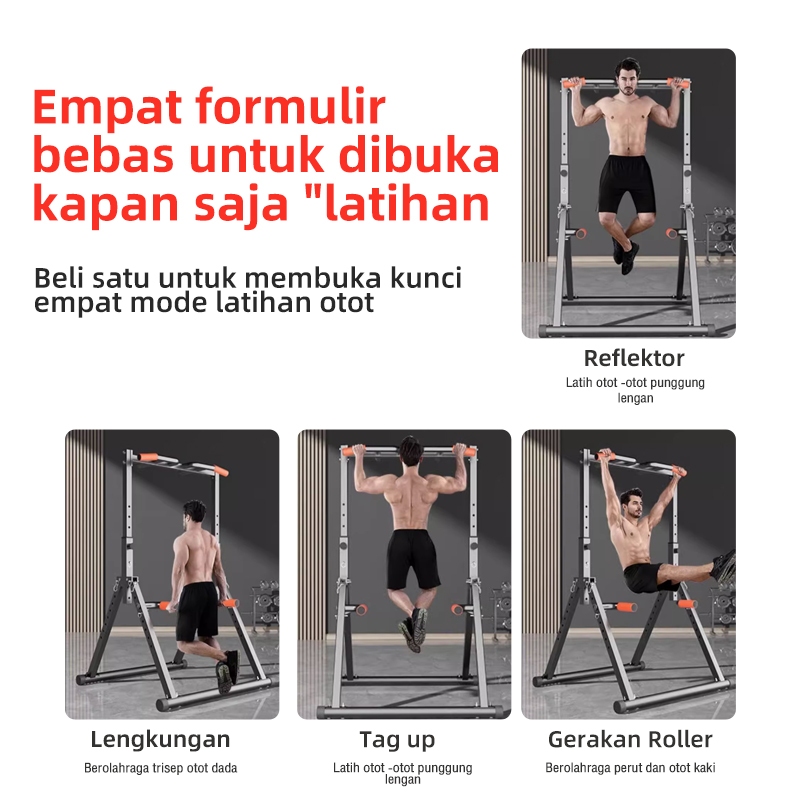 Empat formulir bebas untuk dibuka kapan saja "latihan

Beli satu untuk membuka kunci empat mode latihan otot

Reflektor
Latih otot -otot punggung lengan

Lengkungan
Berolahraga trisep otot dada

Tag up
Latih otot -otot punggung lengan

Gerakan Roller
Berolahraga perut dan otot kaki