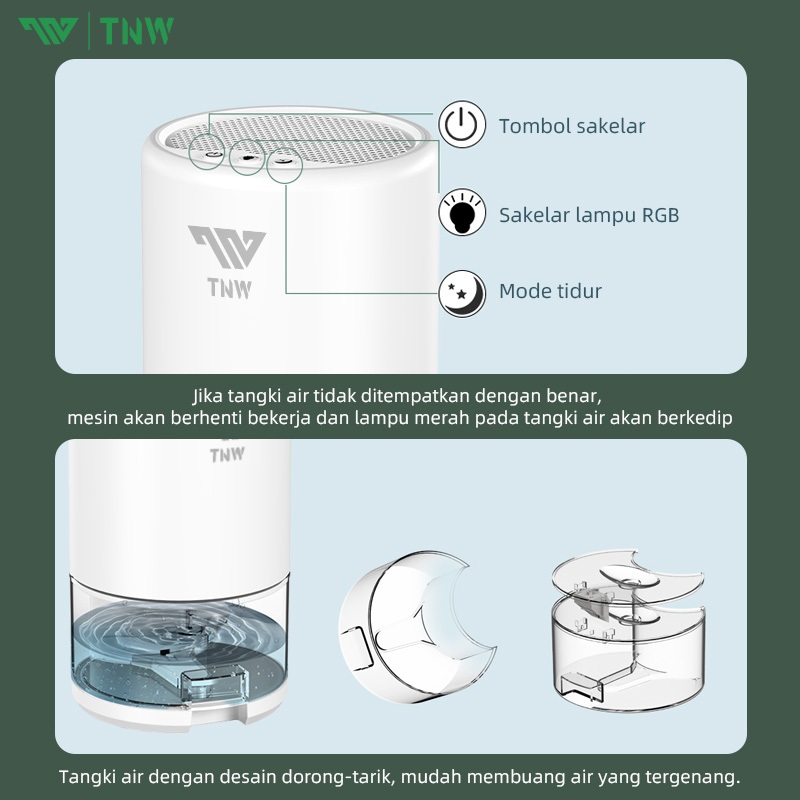 TNW

Tombol sakelar

Sakelar lampu RGB

Mode tidur

TNW

Jika tangki air tidak ditempatkan dengan benar, mesin akan berhenti bekerja dan lampu merah pada tangki air akan berkedip

TNW

Tangki air dengan desain dorong-tarik, mudah membuang air yang tergenang.