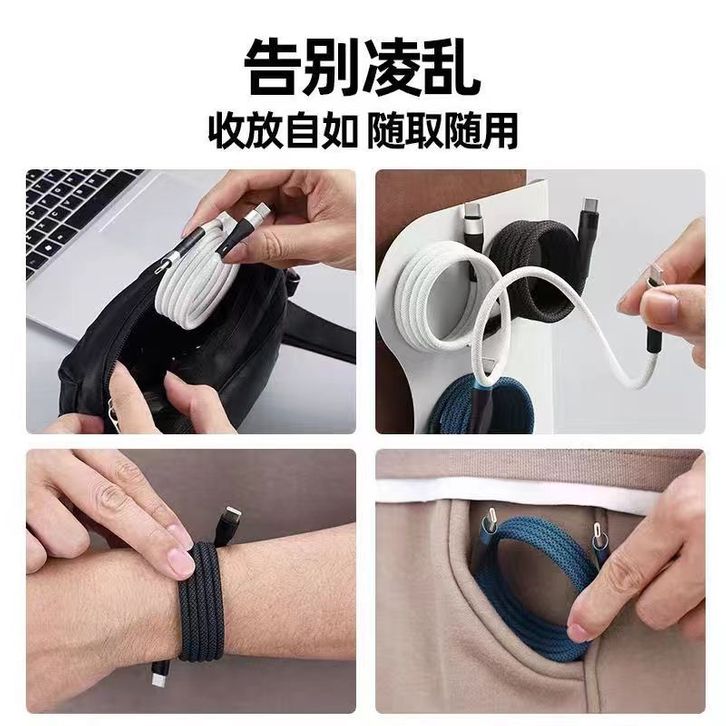 告别凌乱
收放自如 随取随用