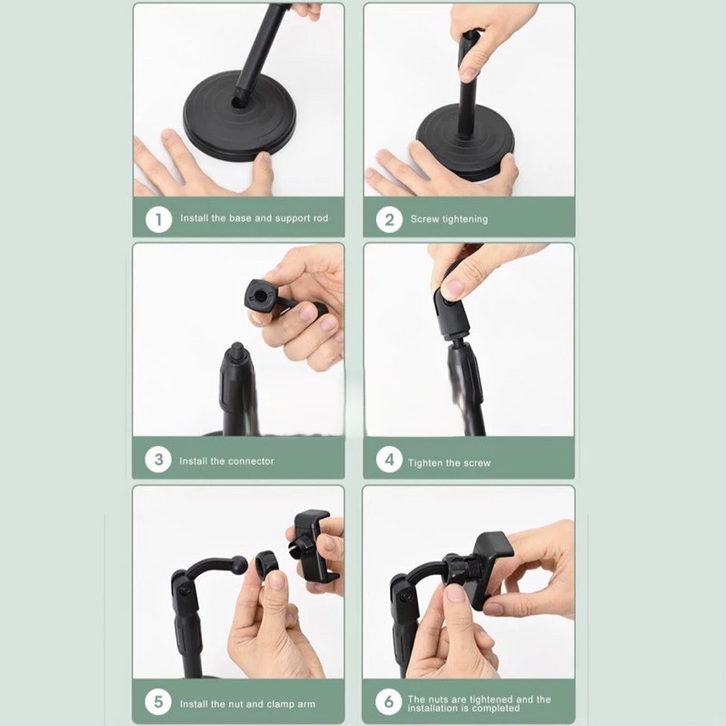 1 Install the base and support rod

2 Screw tightening

3 Install the connector

4 Tighten the screw

5 Install the nut and clamp arm

6 The nuts are tightened and the installation is completed