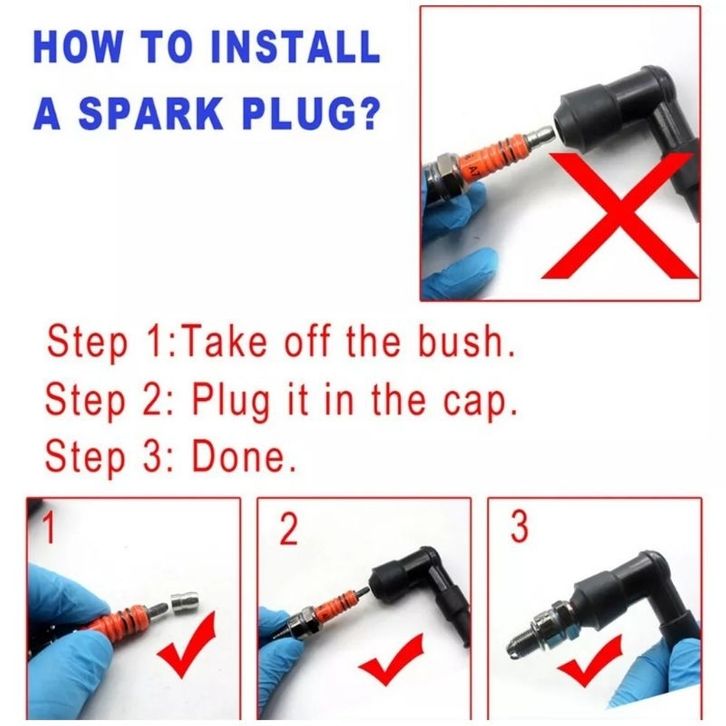 HOW TO INSTALL
A SPARK PLUG?

Step 1:Take off the bush.
Step 2: Plug it in the cap.
Step 3: Done.

1

2

3