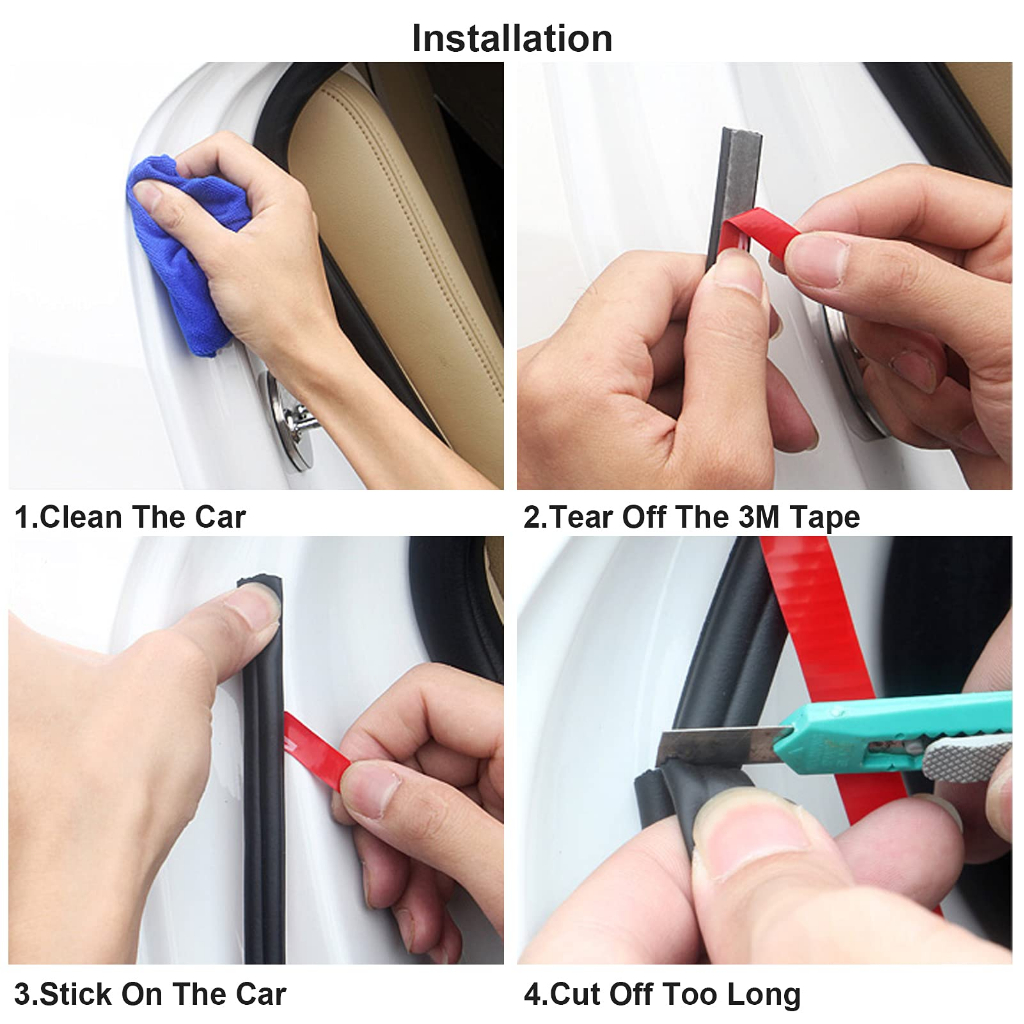 Installation

1.Clean The Car

2.Tear Off The 3M Tape

3.Stick On The Car

4.Cut Off Too Long