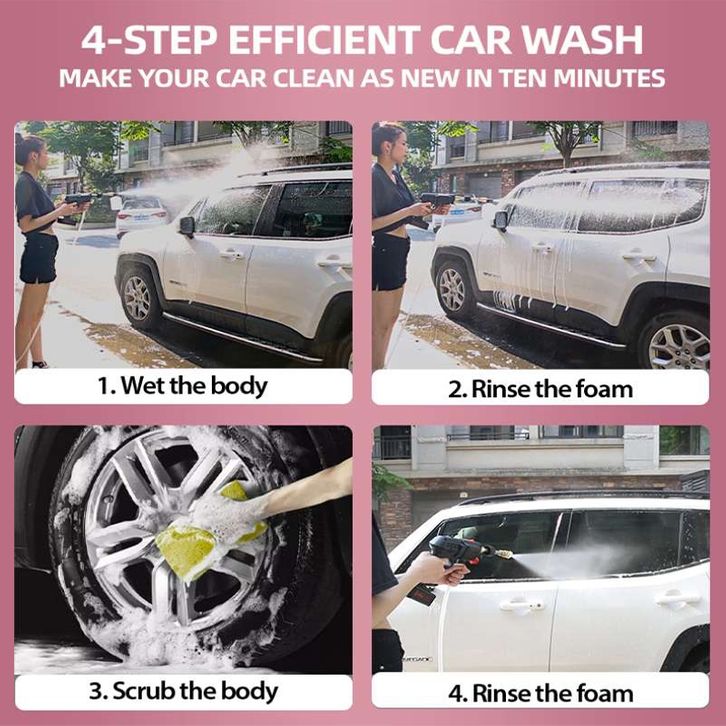 4-STEP EFFICIENT CAR WASH
MAKE YOUR CAR CLEAN AS NEW IN TEN MINUTES

1. Wet the body

2. Rinse the foam

3. Scrub the body

4. Rinse the foam