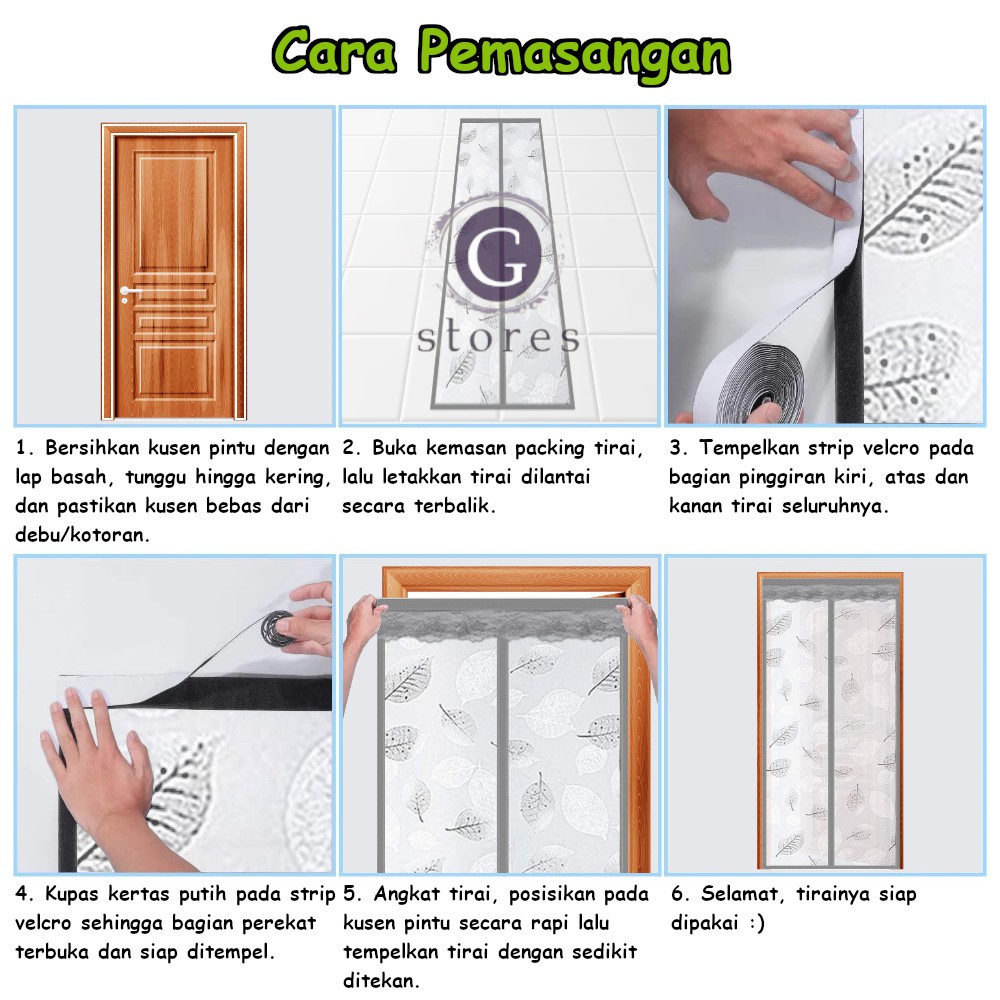 Cara Pemasangan

G
stores

1. Bersihkan kusen pintu dengan lap basah, tunggu hingga kering, dan pastikan kusen bebas dari debu/kotoran.

2. Buka kemasan packing tirai, lalu letakkan tirai dilantai secara terbalik.

3. Tempelkan strip velcro pada bagian pinggiran kiri, atas dan kanan tirai seluruhnya.

4. Kupas kertas putih pada strip velcro sehingga bagian perekat terbuka dan siap ditempel.

5. Angkat tirai, posisikan pada kusen pintu secara rapi lalu tempelkan tirai dengan sedikit ditekan.

6. Selamat, tirainya siap dipakai :)