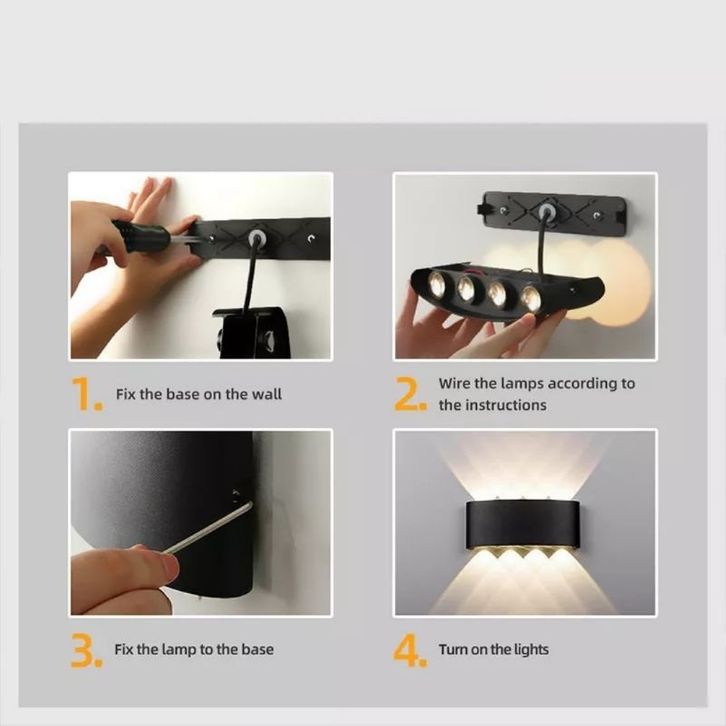 1. Fix the base on the wall

2. Wire the lamps according to the instructions

3. Fix the lamp to the base

4. Turn on the lights