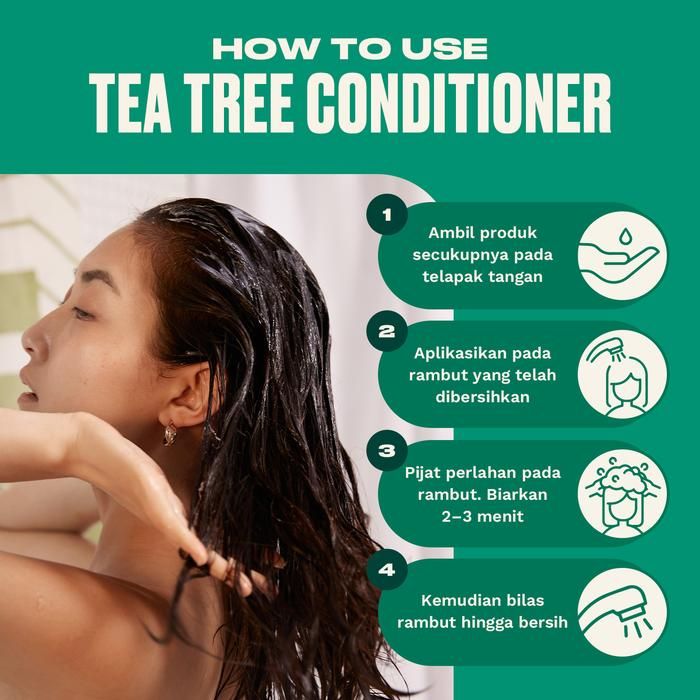 HOW TO USE
TEA TREE CONDITIONER

1
Ambil produk secukupnya pada telapak tangan

2
Aplikasikan pada rambut yang telah dibersihkan

3
Pijat perlahan pada rambut. Biarkan 2–3 menit

4
Kemudian bilas rambut hingga bersih