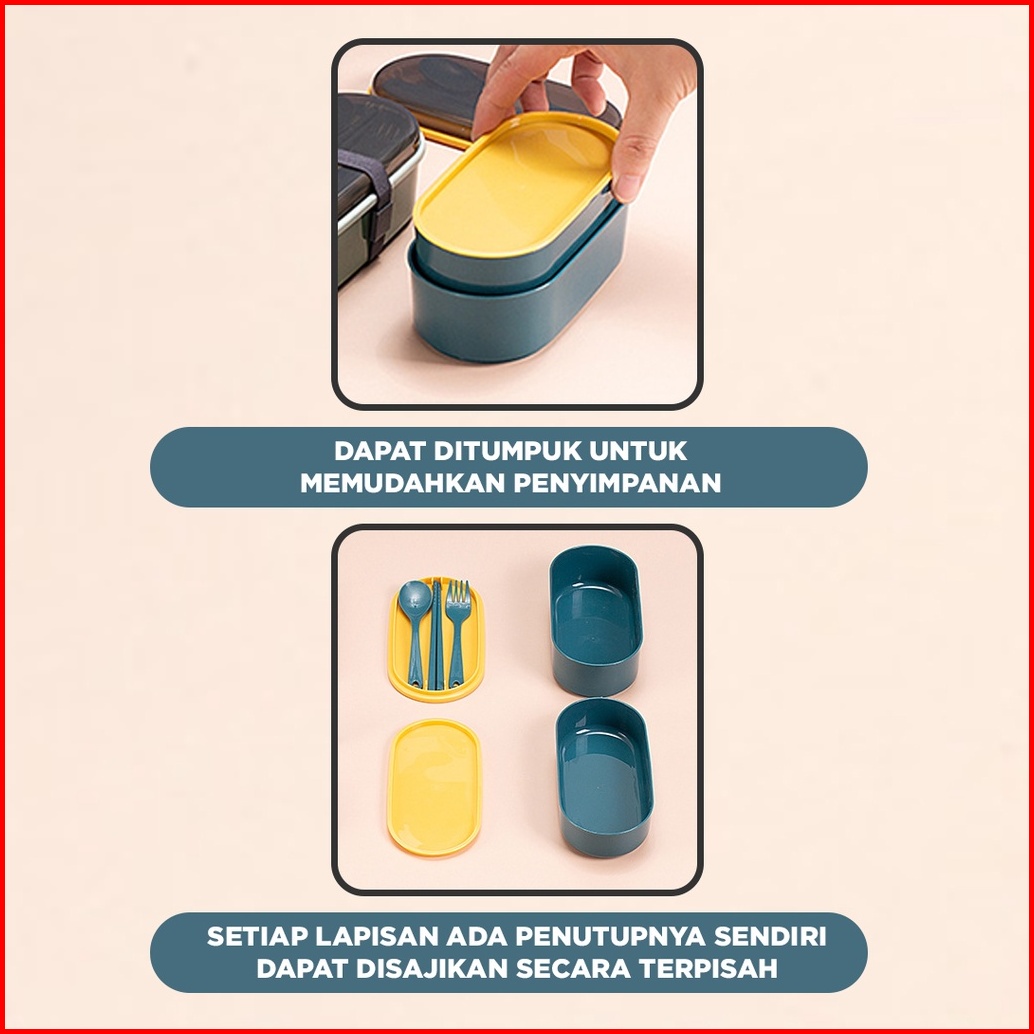 DAPAT DITUMPUK UNTUK MEMUDAHKAN PENYIMPANAN

SETIAP LAPISAN ADA PENUTUPNYA SENDIRI DAPAT DISAJIKAN SECARA TERPISAH