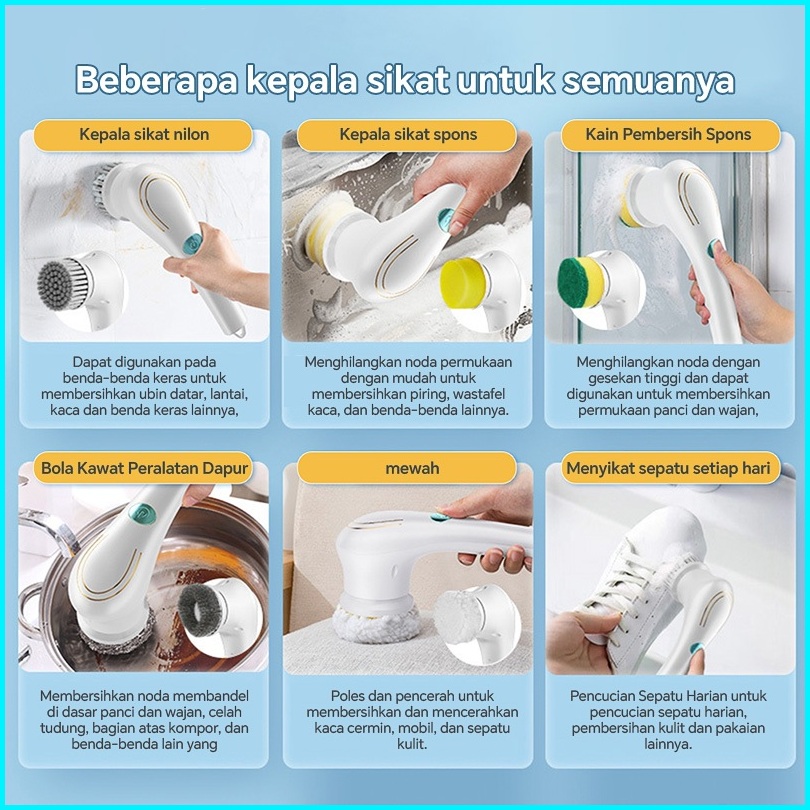 Beberapa kepala sikat untuk semuanya

Kepala sikat nilon

Dapat digunakan pada benda-benda keras untuk membersihkan ubin datar, lantai, kaca dan benda keras lainnya,

Kepala sikat spons

Menghilangkan noda permukaan dengan mudah untuk membersihkan piring, wastafel kaca, dan benda-benda lainnya.

Kain Pembersih Spons

Menghilangkan noda dengan gesekan tinggi dan dapat digunakan untuk membersihkan permukaan panci dan wajan,

Bola Kawat Peralatan Dapur

Membersihkan noda membandel di dasar panci dan wajan, celah tudung, bagian atas kompor, dan benda-benda lain yang

mewah

Poles dan pencerah untuk membersihkan dan mencerahkan kaca cermin, mobil, dan sepatu kulit.

Menyikat sepatu setiap hari

Pencucian Sepatu Harian untuk pencucian sepatu harian, pembersihan kulit dan pakaian lainnya.