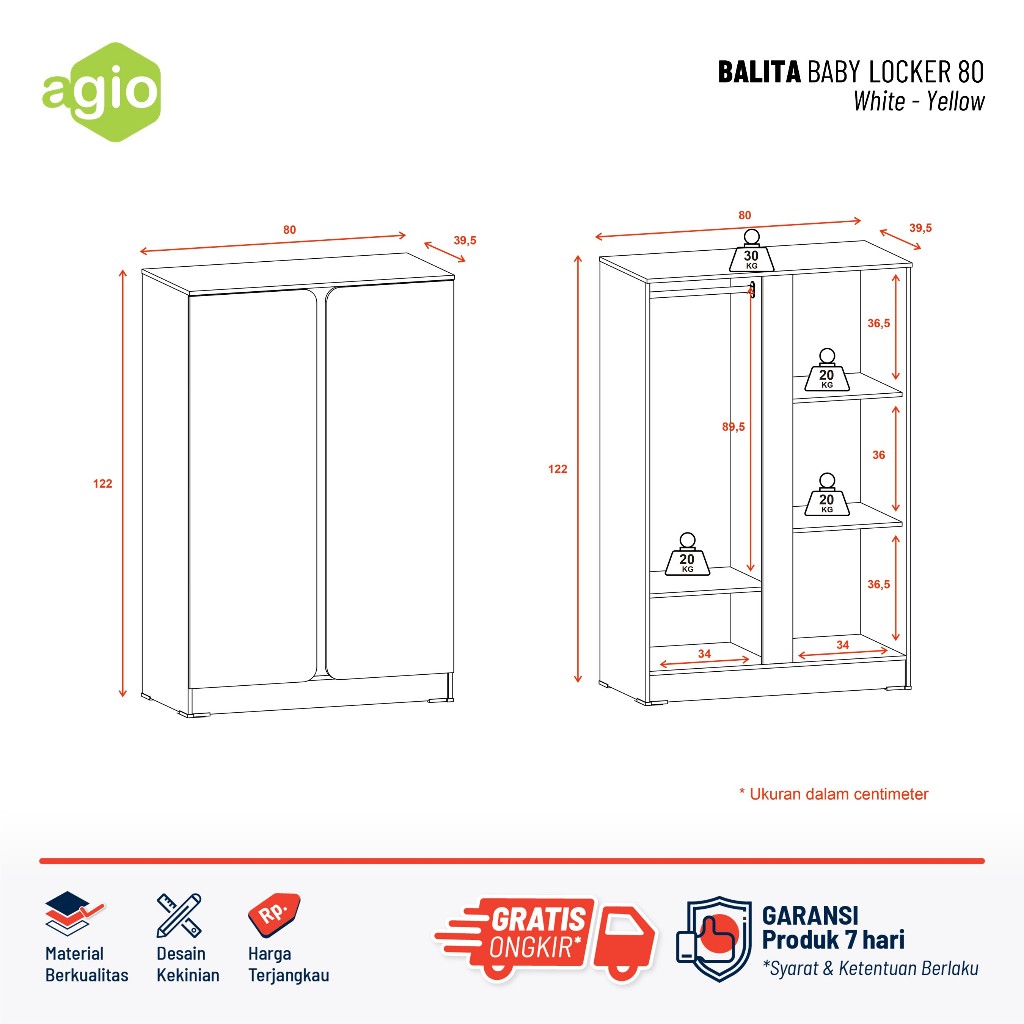 agio

BALITA BABY LOCKER 80
White - Yellow

80
39,5
122

80
39,5
30 KG
36,5
20 KG
89,5
36
20 KG
122
20 KG
36,5
34
34

* Ukuran dalam centimeter

Material Berkualitas
Desain Kekinian
Rp.
Harga Terjangkau
GRATIS ONGKIR*
GARANSI Produk 7 hari
*Syarat & Ketentuan Berlaku