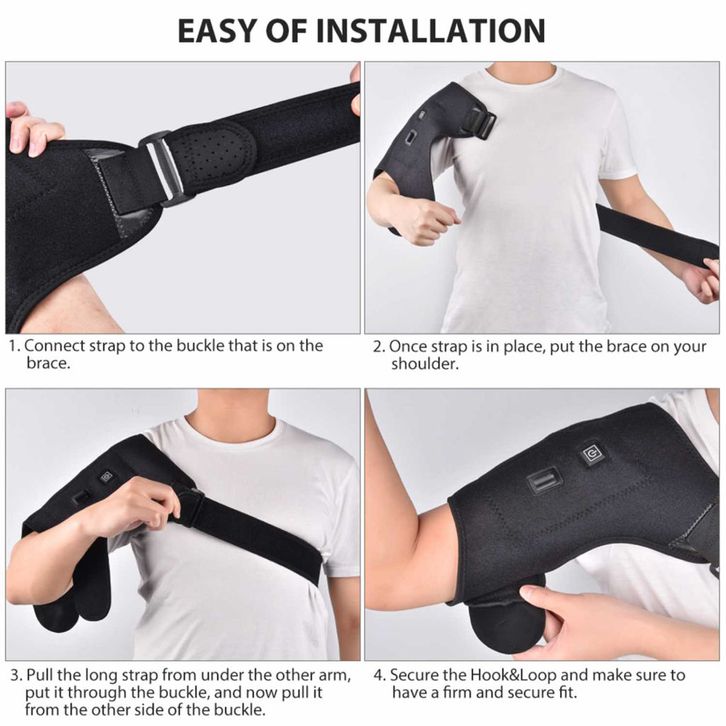 EASY OF INSTALLATION

1. Connect strap to the buckle that is on the brace.

2. Once strap is in place, put the brace on your shoulder.

3. Pull the long strap from under the other arm, put it through the buckle, and now pull it from the other side of the buckle.

4. Secure the Hook&Loop and make sure to have a firm and secure fit.