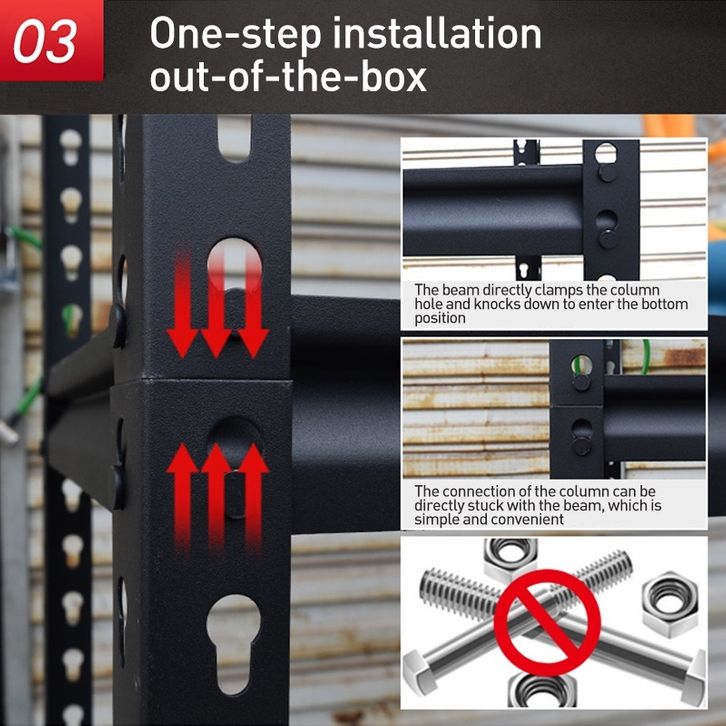 03

One-step installation out-of-the-box

The beam directly clamps the column hole and knocks down to enter the bottom position

The connection of the column can be directly stuck with the beam, which is simple and convenient