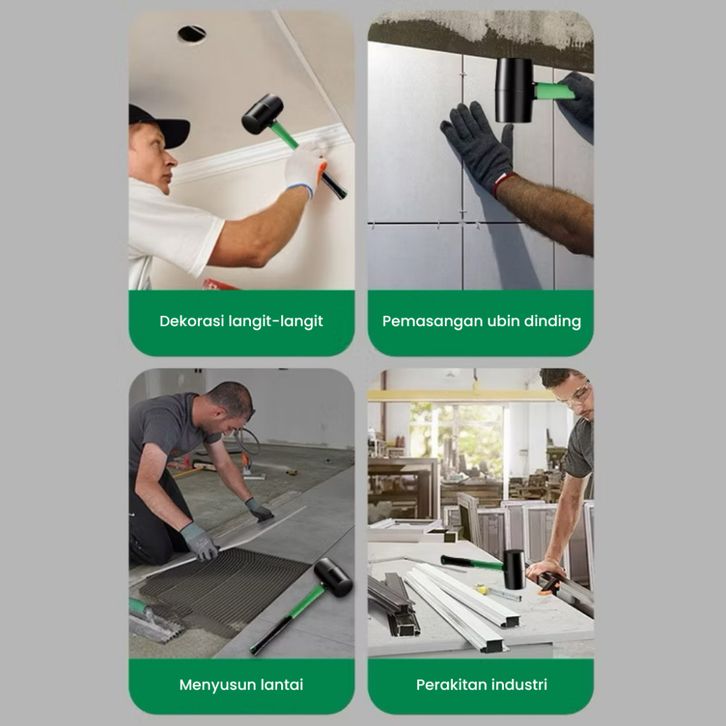 Dekorasi langit-langit

Pemasangan ubin dinding

Menyusun lantai

Perakitan industri