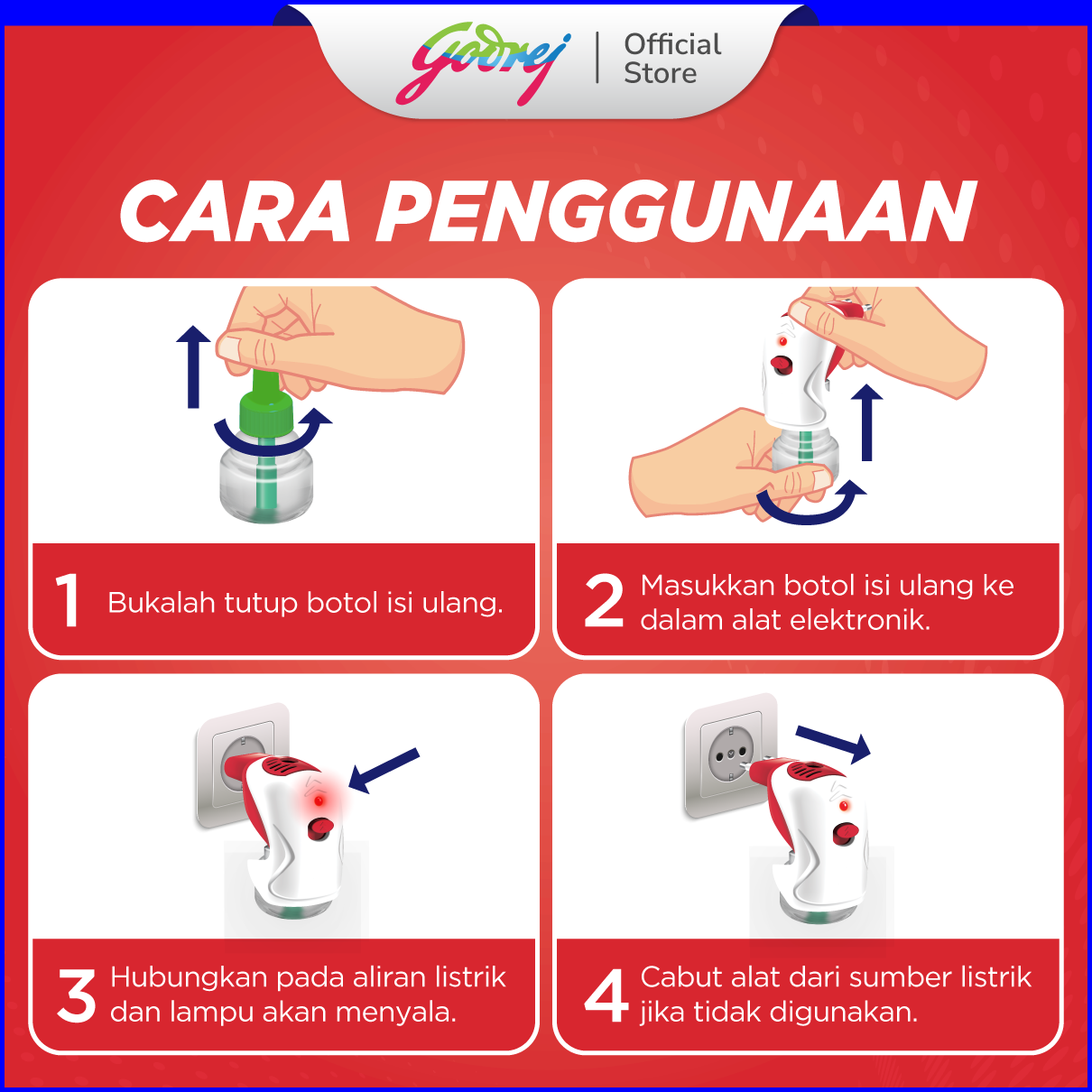 Godrej | Official Store

CARA PENGGUNAAN

1 Bukalah tutup botol isi ulang.

2 Masukkan botol isi ulang ke dalam alat elektronik.

3 Hubungkan pada aliran listrik dan lampu akan menyala.

4 Cabut alat dari sumber listrik jika tidak digunakan.