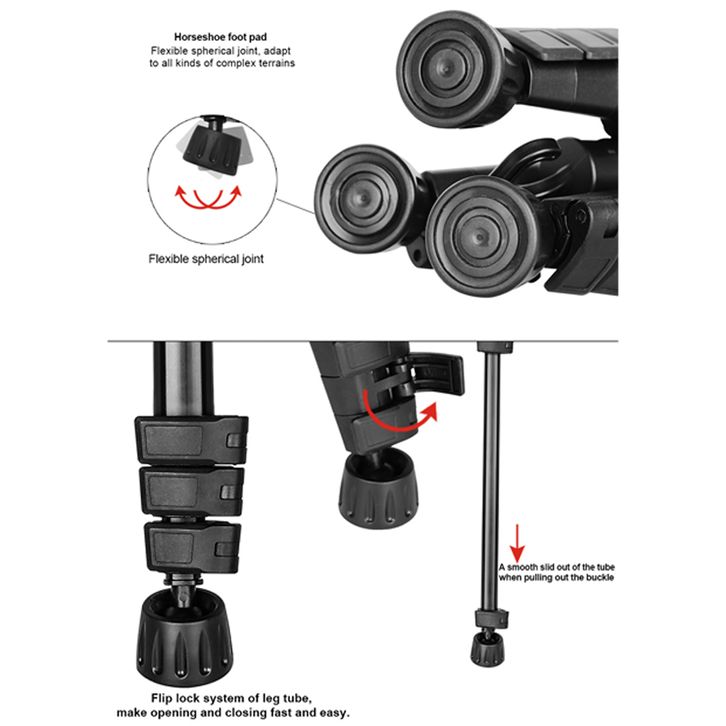 Horseshoe foot pad
Flexible spherical joint, adapt to all kinds of complex terrains

Flexible spherical joint

A smooth slid out of the tube when pulling out the buckle

Flip lock system of leg tube, make opening and closing fast and easy.