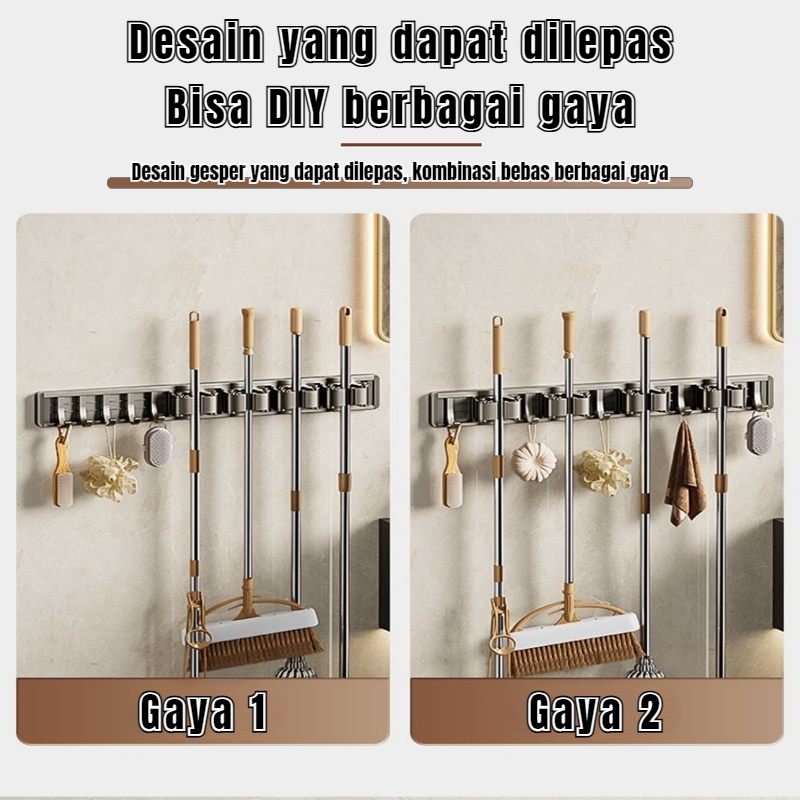 Desain yang dapat dilepas
Bisa DIY berbagai gaya

Desain gesper yang dapat dilepas, kombinasi bebas berbagai gaya

Gaya 1

Gaya 2