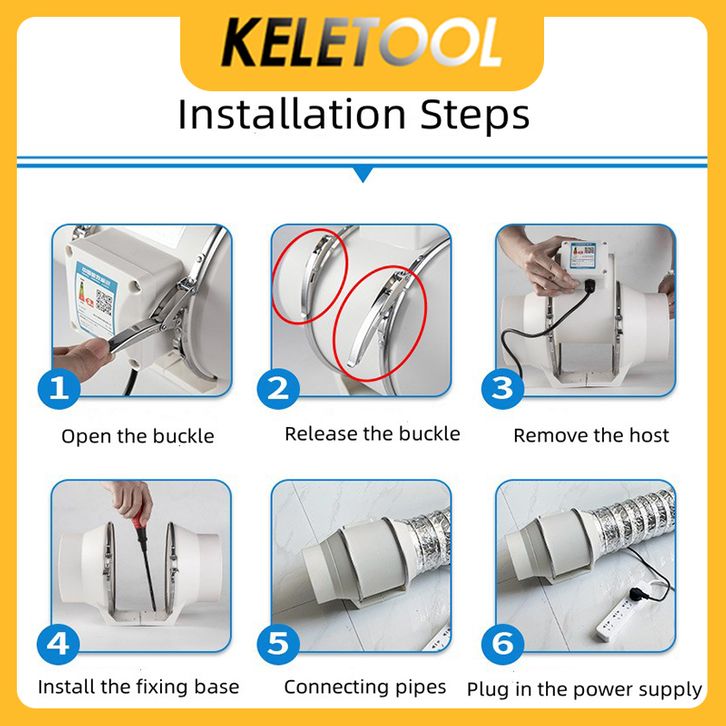 KELETOOL

Installation Steps

1
Open the buckle

2
Release the buckle

3
Remove the host

4
Install the fixing base

5
Connecting pipes

6
Plug in the power supply