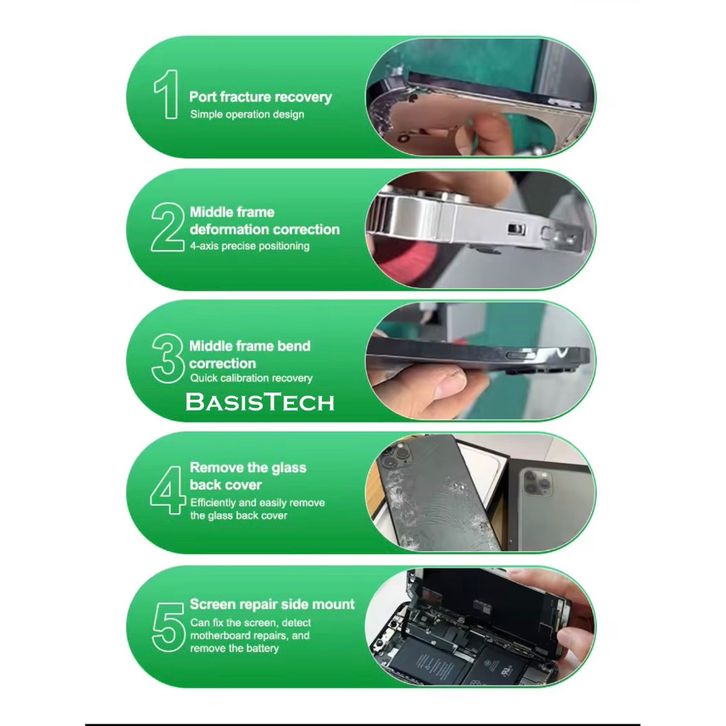 1 Port fracture recovery
Simple operation design

2 Middle frame deformation correction
4-axis precise positioning

3 Middle frame bend correction
Quick calibration recovery

BASISTECH

4 Remove the glass back cover
Efficiently and easily remove the glass back cover

5 Screen repair side mount
Can fix the screen, detect motherboard repairs, and remove the battery