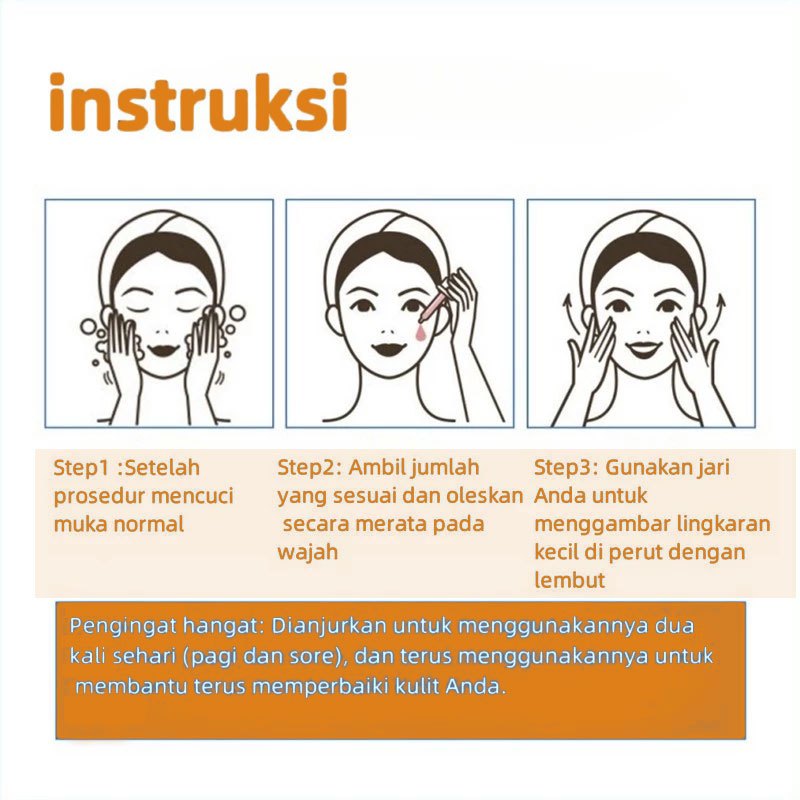 instruksi

Step1 :Setelah prosedur mencuci muka normal

Step2: Ambil jumlah yang sesuai dan oleskan secara merata pada wajah

Step3: Gunakan jari Anda untuk menggambar lingkaran kecil di perut dengan lembut

Pengingat hangat: Dianjurkan untuk menggunakannya dua kali sehari (pagi dan sore), dan terus menggunakannya untuk membantu terus memperbaiki kulit Anda.