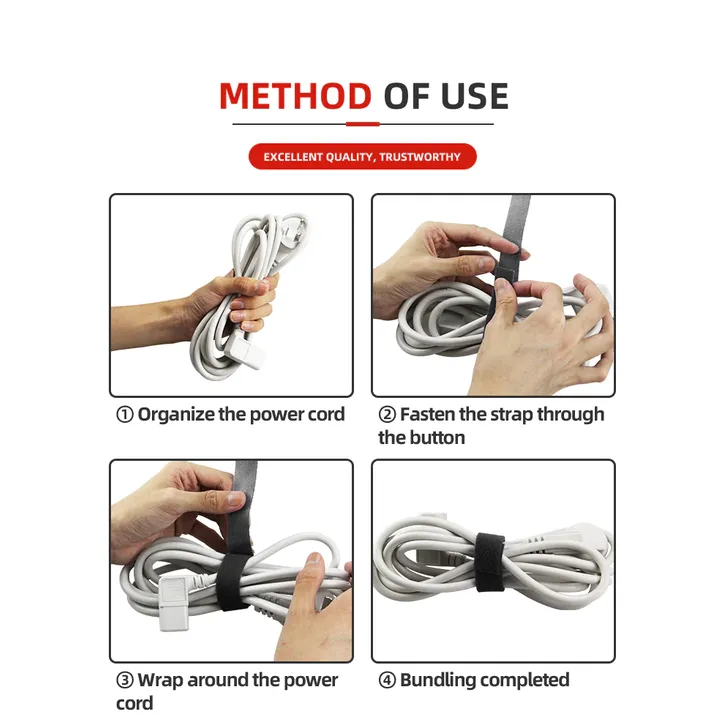 METHOD OF USE

EXCELLENT QUALITY, TRUSTWORTHY

① Organize the power cord

② Fasten the strap through the button

③ Wrap around the power cord

④ Bundling completed