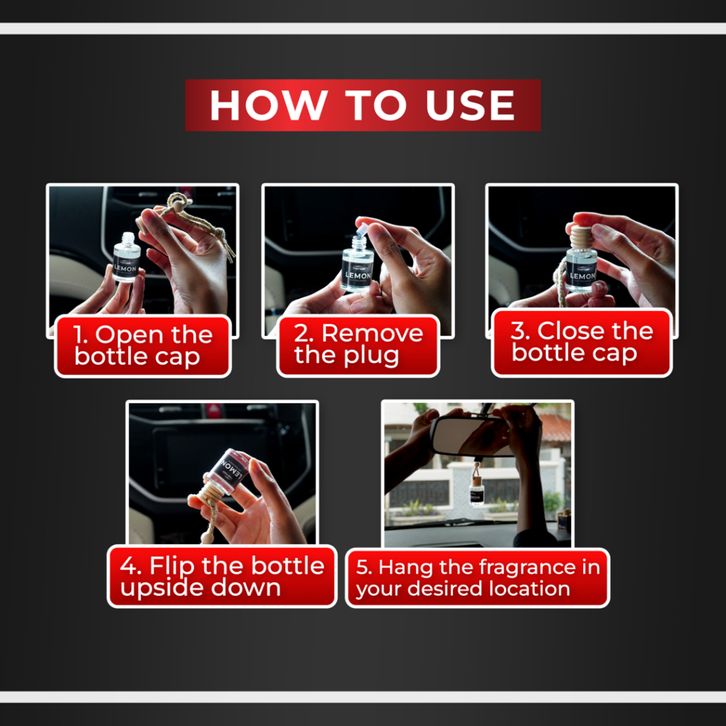 HOW TO USE

LEMON

1. Open the bottle cap

LEMON

2. Remove the plug

LEMON

3. Close the bottle cap

LEMON

4. Flip the bottle upside down

5. Hang the fragrance in your desired location