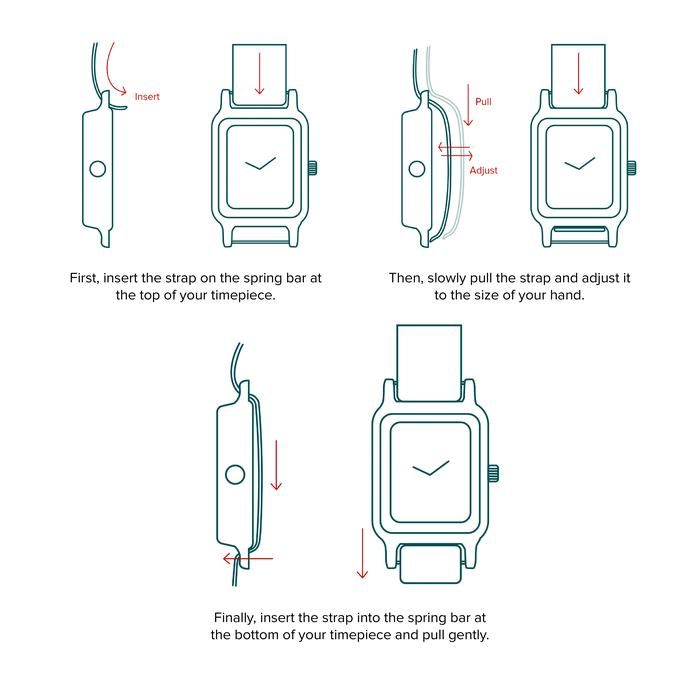 Insert

First, insert the strap on the spring bar at the top of your timepiece.

Pull

Adjust

Then, slowly pull the strap and adjust it to the size of your hand.

Finally, insert the strap into the spring bar at the bottom of your timepiece and pull gently.