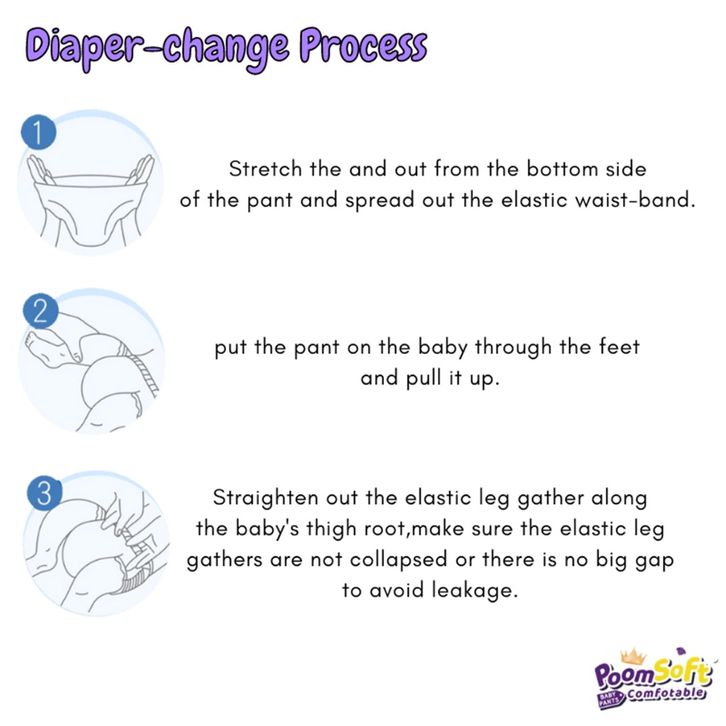 Diaper-change Process

1

Stretch the and out from the bottom side of the pant and spread out the elastic waist-band.

2

put the pant on the baby through the feet and pull it up.

3

Straighten out the elastic leg gather along the baby's thigh root,make sure the elastic leg gathers are not collapsed or there is no big gap to avoid leakage.

PoomSoft
BABY PANTS
Comfotable