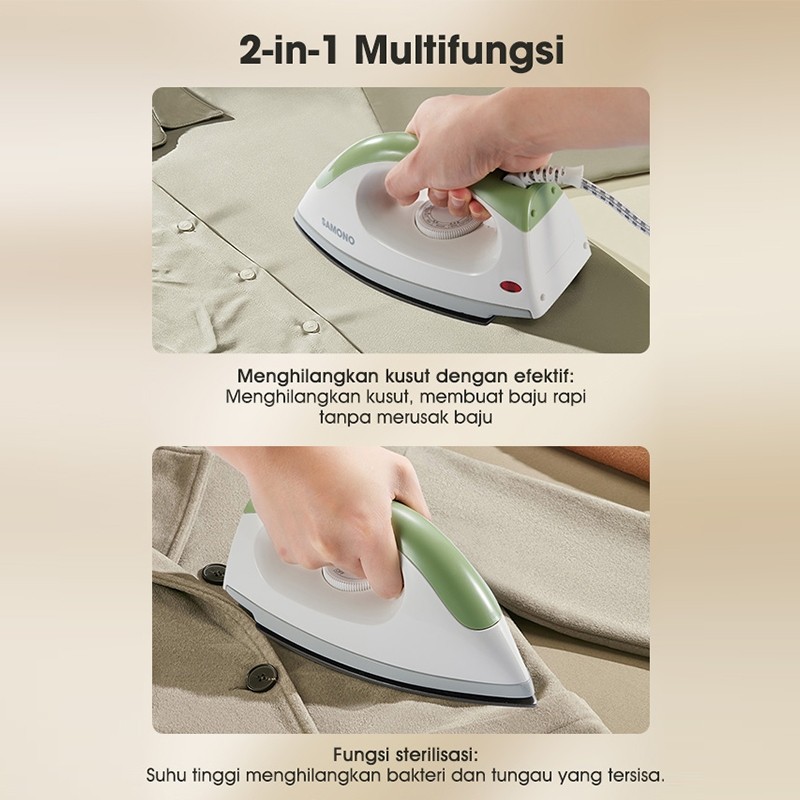 2-in-1 Multifungsi

SAMONO

Menghilangkan kusut dengan efektif:
Menghilangkan kusut, membuat baju rapi tanpa merusak baju

Fungsi sterilisasi:
Suhu tinggi menghilangkan bakteri dan tungau yang tersisa.