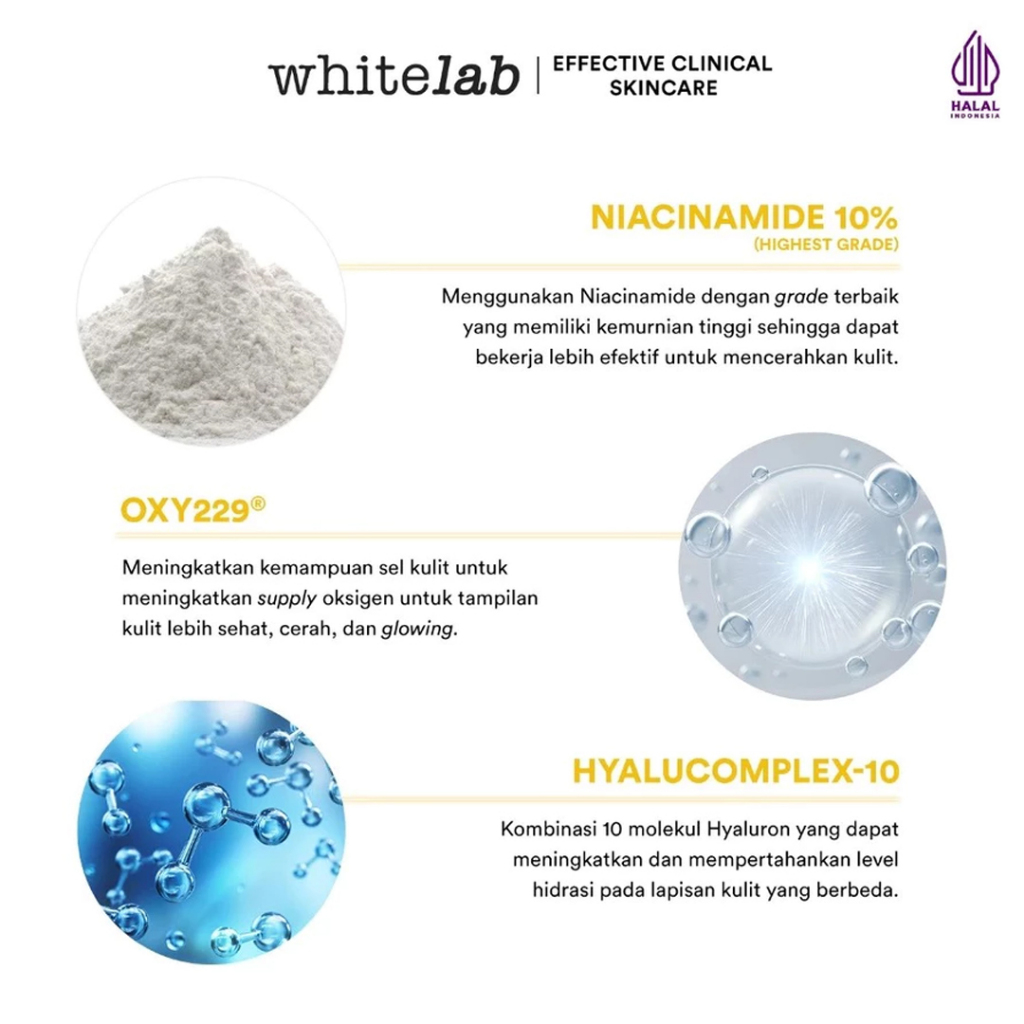 whitelab | EFFECTIVE CLINICAL SKINCARE

HALAL INDONESIA

NIACINAMIDE 10%
(HIGHEST GRADE)

Menggunakan Niacinamide dengan grade terbaik yang memiliki kemurnian tinggi sehingga dapat bekerja lebih efektif untuk mencerahkan kulit.

OXY229®

Meningkatkan kemampuan sel kulit untuk meningkatkan supply oksigen untuk tampilan kulit lebih sehat, cerah, dan glowing.

HYALUCOMPLEX-10

Kombinasi 10 molekul Hyaluron yang dapat meningkatkan dan mempertahankan level hidrasi pada lapisan kulit yang berbeda.