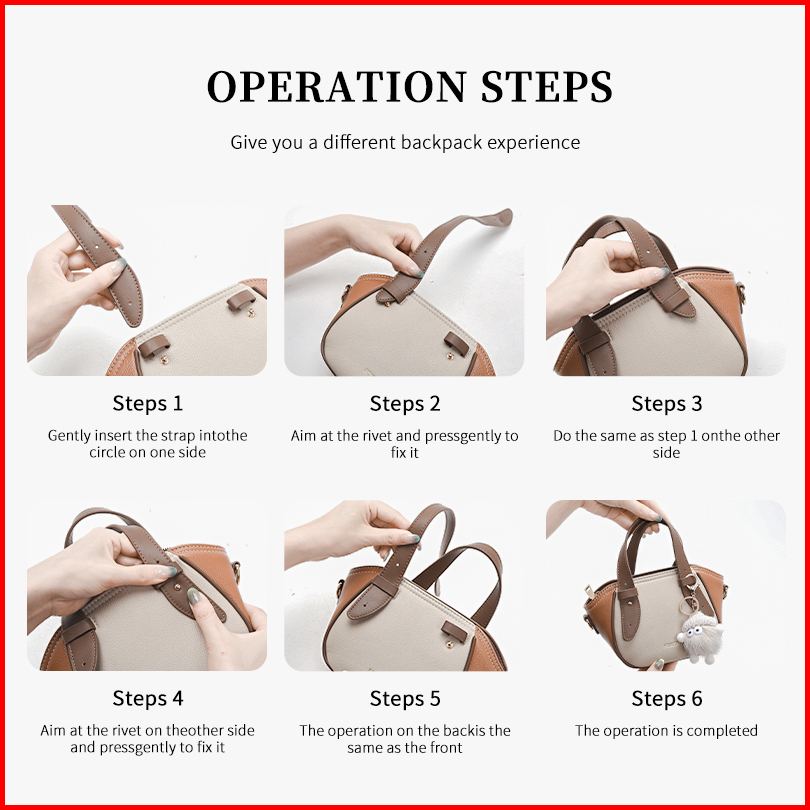 OPERATION STEPS

Give you a different backpack experience

Steps 1

Gently insert the strap intothe circle on one side

Steps 2

Aim at the rivet and pressgently to fix it

Steps 3

Do the same as step 1 onthe other side

Steps 4

Aim at the rivet on theother side and pressgently to fix it

Steps 5

The operation on the backis the same as the front

Steps 6

The operation is completed