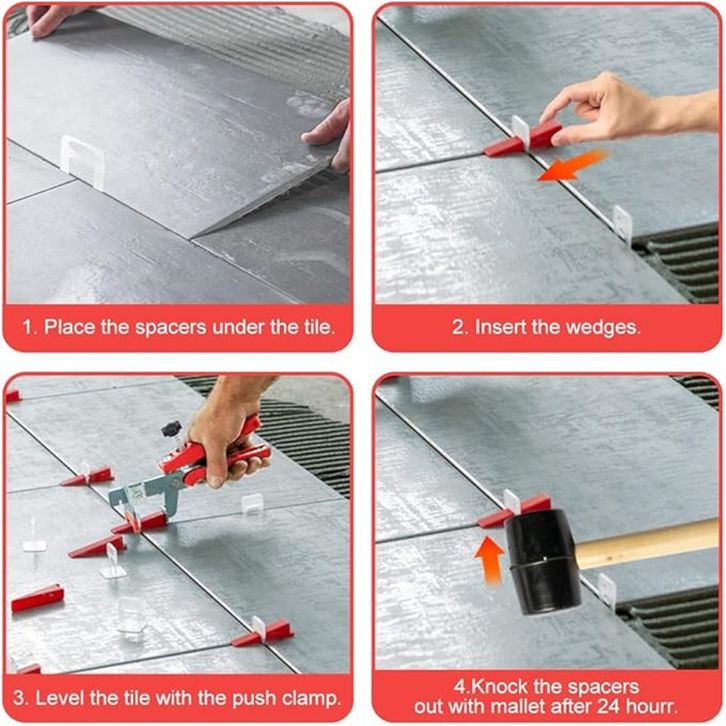 1. Place the spacers under the tile.

2. Insert the wedges.

3. Level the tile with the push clamp.

4.Knock the spacers out with mallet after 24 hourr.