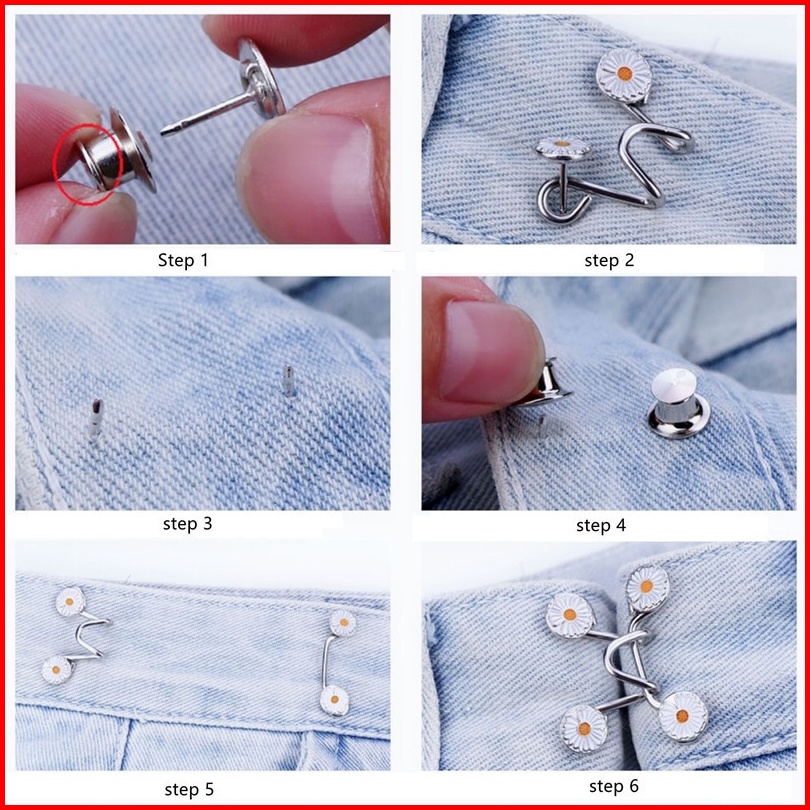 Step 1

step 2

step 3

step 4

step 5

step 6