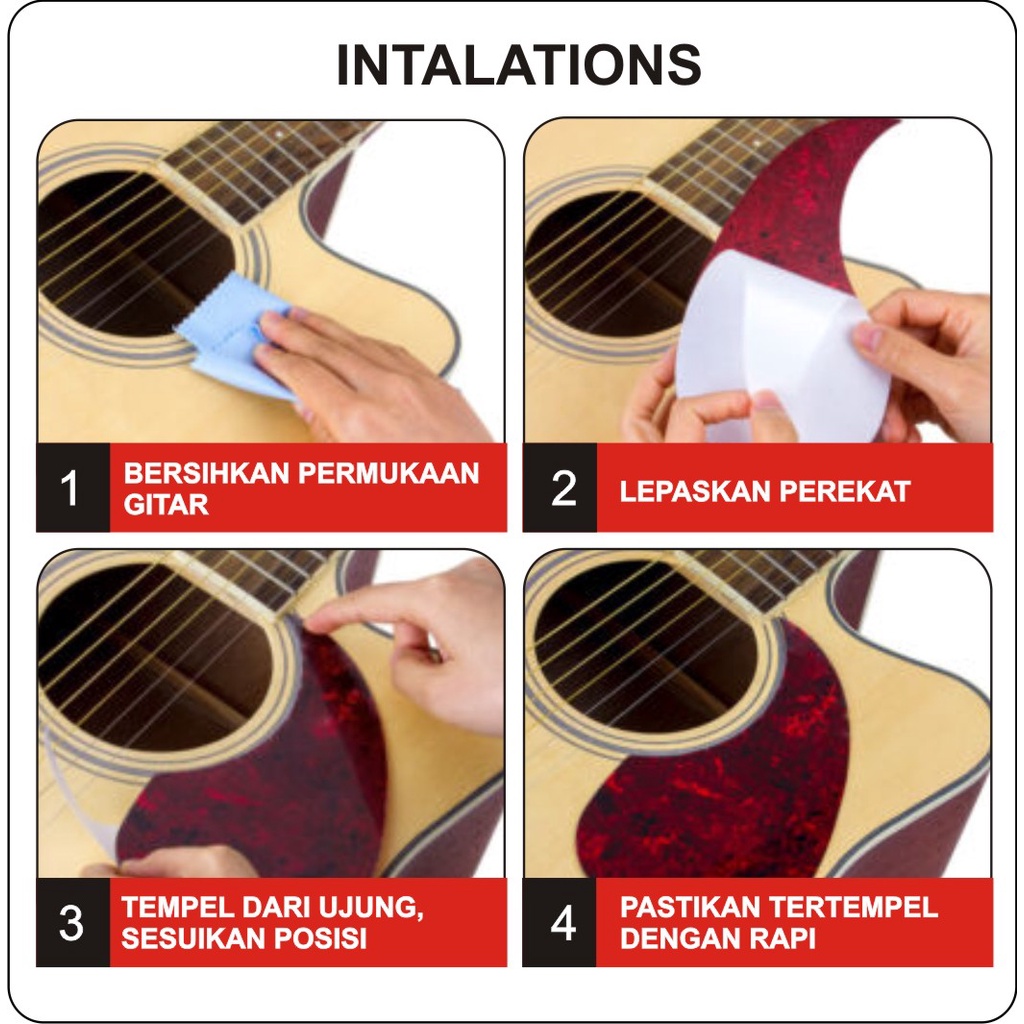 INTALATIONS

1 BERSIHKAN PERMUKAAN GITAR

2 LEPASKAN PEREKAT

3 TEMPEL DARI UJUNG, SESUIKAN POSISI

4 PASTIKAN TERTEMPEL DENGAN RAPI