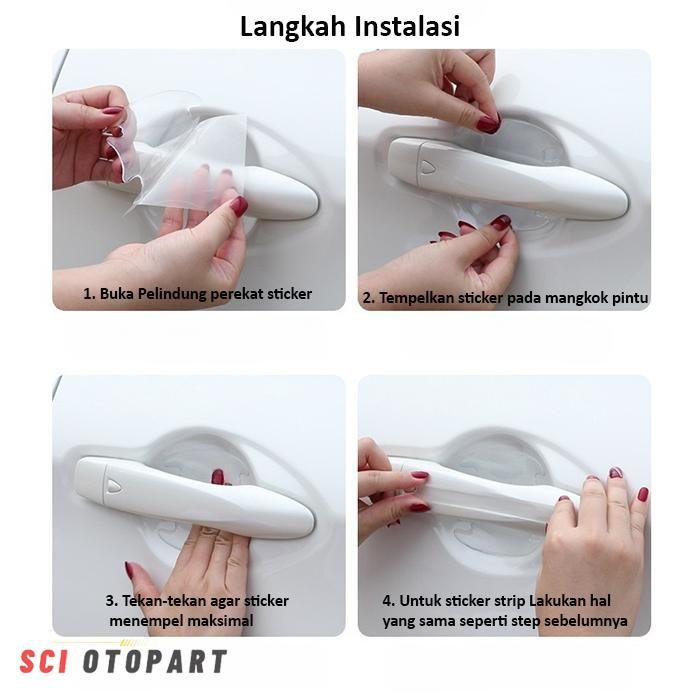 Langkah Instalasi

1. Buka Pelindung perekat sticker

2. Tempelkan sticker pada mangkok pintu

3. Tekan-tekan agar sticker menempel maksimal

4. Untuk sticker strip Lakukan hal yang sama seperti step sebelumnya

SCI OTOPART