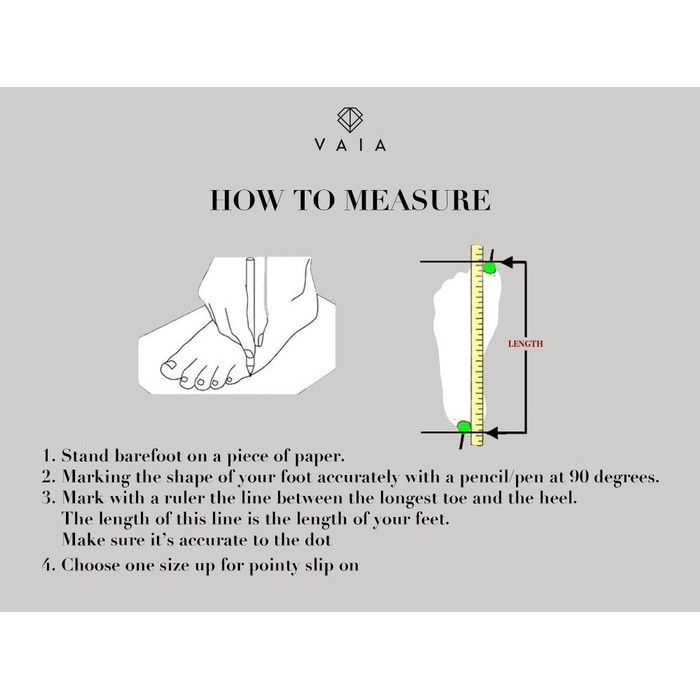 VAIA

HOW TO MEASURE

LENGTH

1. Stand barefoot on a piece of paper.
2. Marking the shape of your foot accurately with a pencil/pen at 90 degrees.
3. Mark with a ruler the line between the longest toe and the heel. The length of this line is the length of your feet. Make sure it's accurate to the dot
4. Choose one size up for pointy slip on