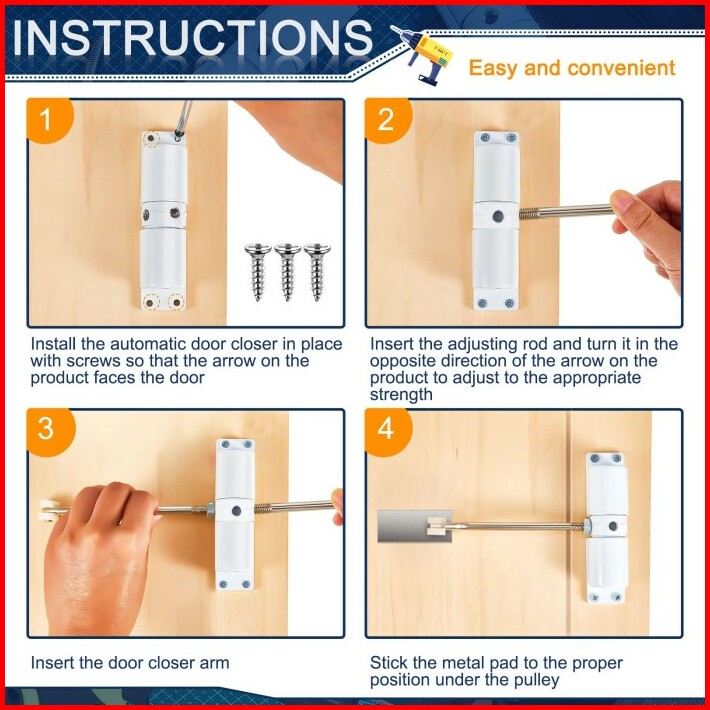 INSTRUCTIONS

Easy and convenient

1

Install the automatic door closer in place with screws so that the arrow on the product faces the door

2

Insert the adjusting rod and turn it in the opposite direction of the arrow on the product to adjust to the appropriate strength

3

Insert the door closer arm

4

Stick the metal pad to the proper position under the pulley