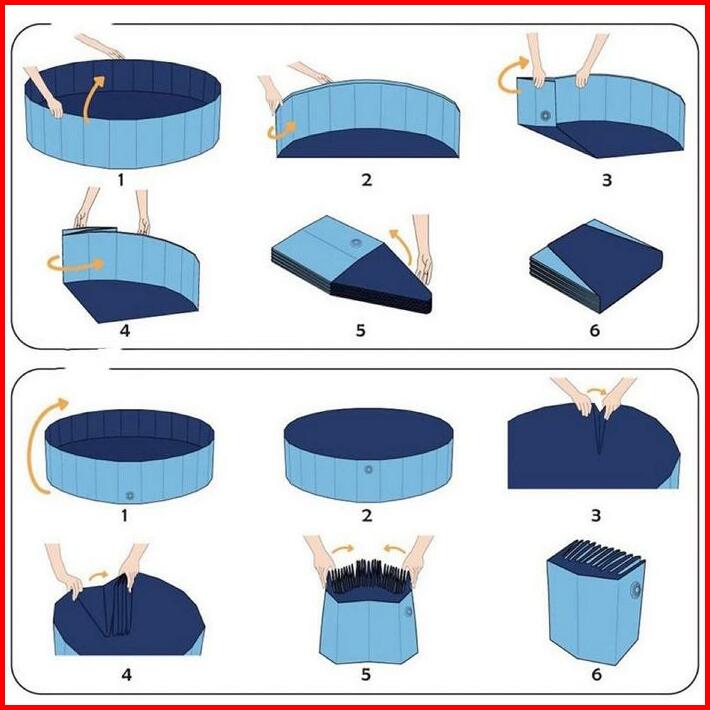 1

2

3

4

5

6

1

2

3

4

5

6