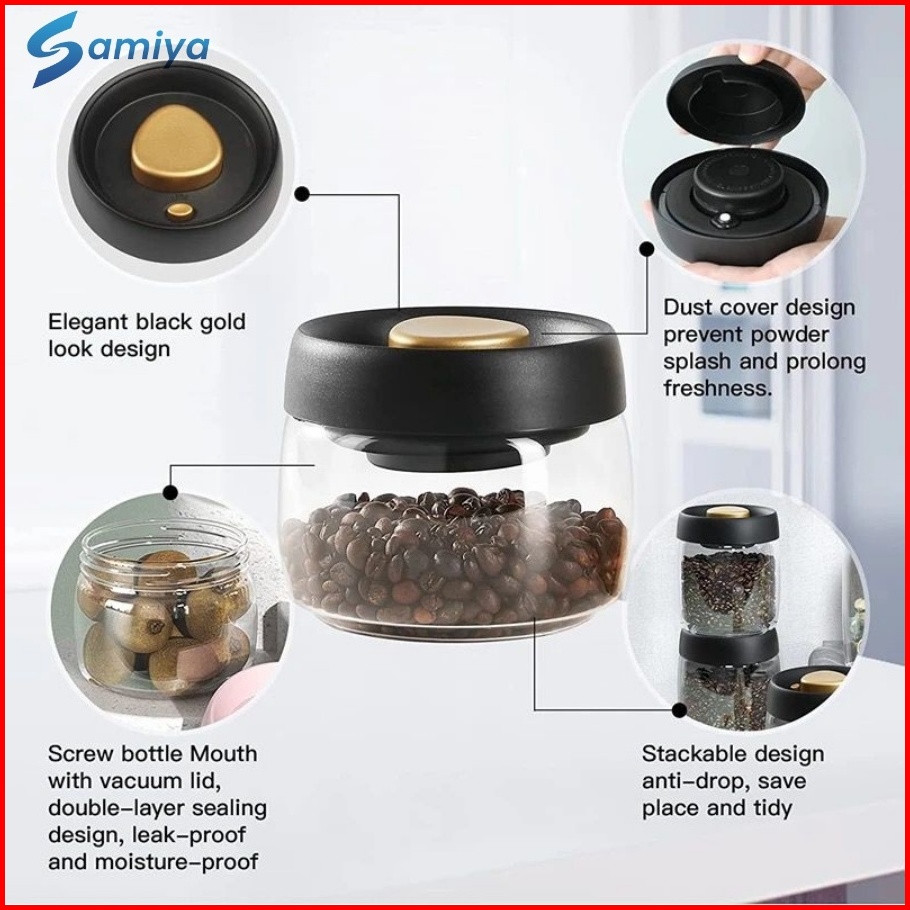 Samiya

Elegant black gold look design

Dust cover design prevent powder splash and prolong freshness.

Screw bottle Mouth with vacuum lid, double-layer sealing design, leak-proof and moisture-proof

Stackable design anti-drop, save place and tidy