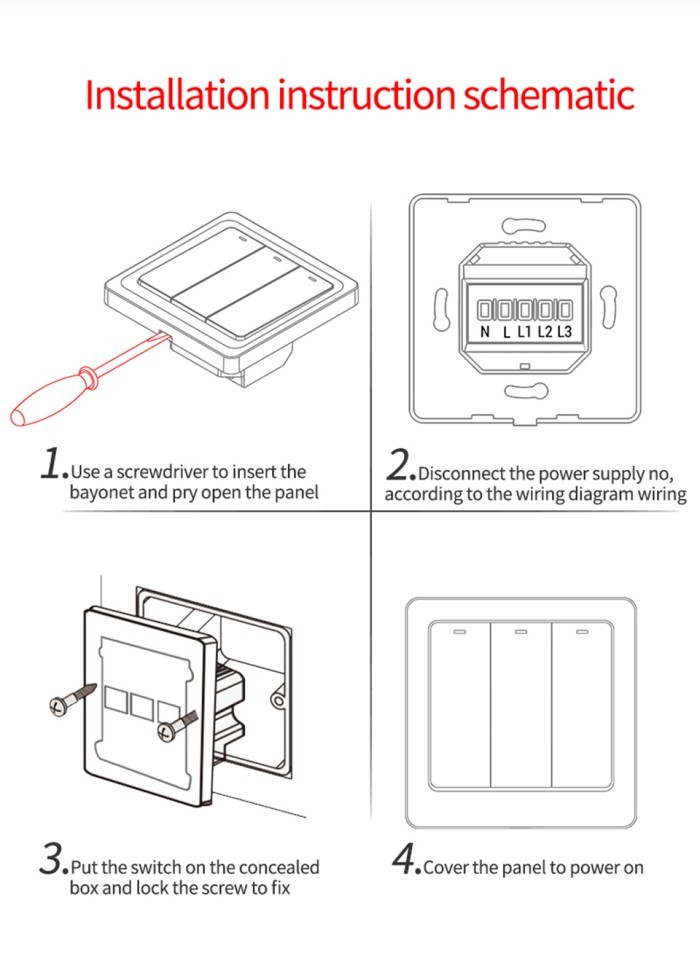 Installation instruction schematic

N L L1 L2 L3

1. Use a screwdriver to insert the bayonet and pry open the panel

2. Disconnect the power supply no, according to the wiring diagram wiring

3. Put the switch on the concealed box and lock the screw to fix

4. Cover the panel to power on