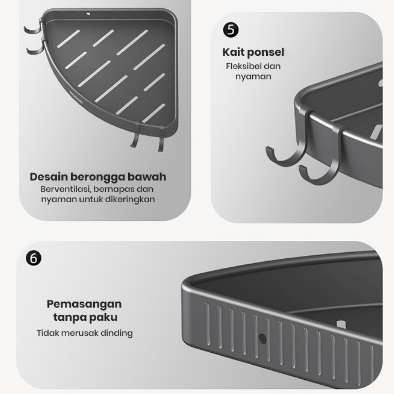 Desain berongga bawah
Berventilasi, bernapas dan nyaman untuk dikeringkan

5
Kait ponsel
Fleksibel dan nyaman

6
Pemasangan tanpa paku
Tidak merusak dinding