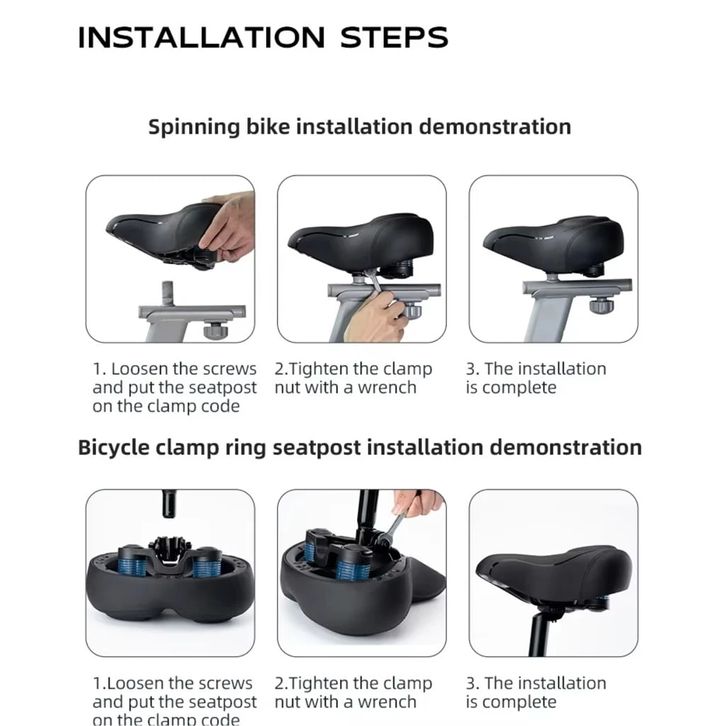 INSTALLATION STEPS

Spinning bike installation demonstration

1. Loosen the screws and put the seatpost on the clamp code

2.Tighten the clamp nut with a wrench

3. The installation is complete

Bicycle clamp ring seatpost installation demonstration

1.Loosen the screws and put the seatpost on the clamp code

2.Tighten the clamp nut with a wrench

3. The installation is complete