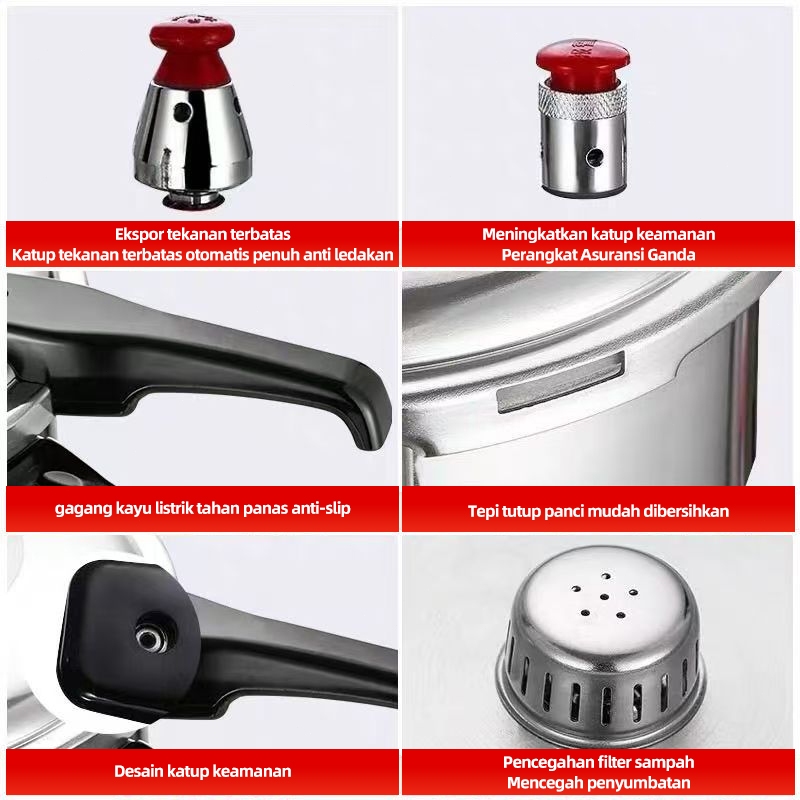 Ekspor tekanan terbatas
Katup tekanan terbatas otomatis penuh anti ledakan

Meningkatkan katup keamanan
Perangkat Asuransi Ganda

gagang kayu listrik tahan panas anti-slip

Tepi tutup panci mudah dibersihkan

Desain katup keamanan

Pencegahan filter sampah
Mencegah penyumbatan