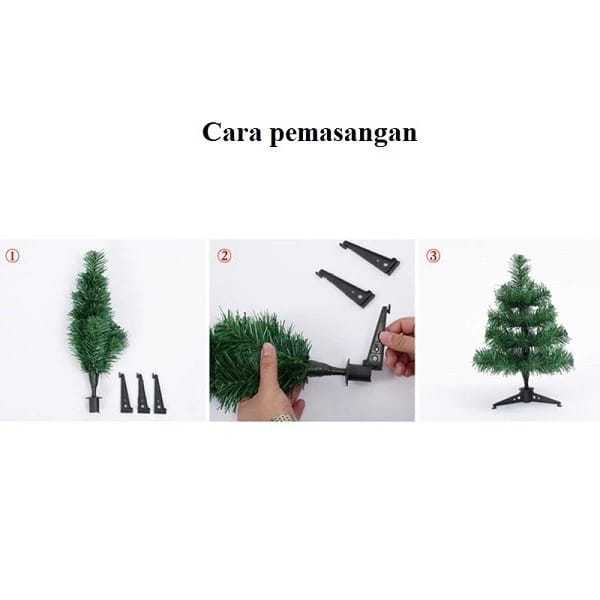 Cara pemasangan

①

②

③