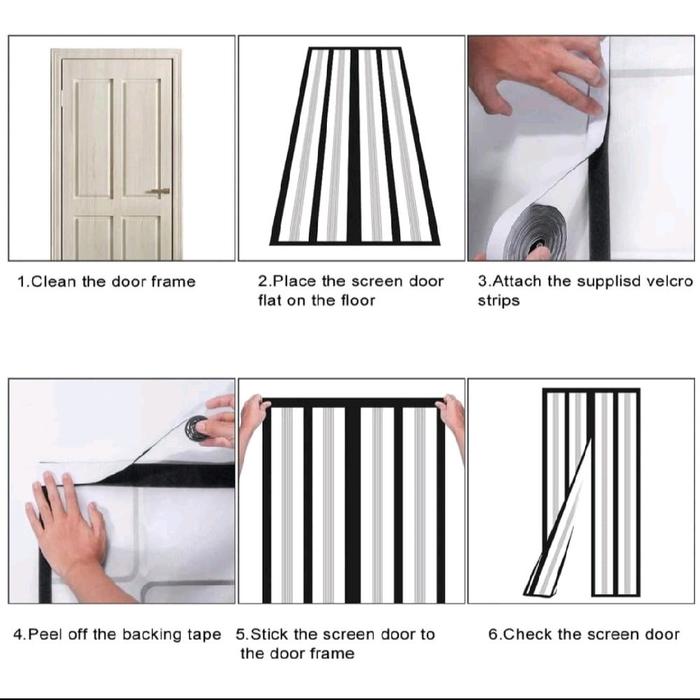 1.Clean the door frame

2.Place the screen door flat on the floor

3.Attach the supplisd velcro strips

4.Peel off the backing tape

5.Stick the screen door to the door frame

6.Check the screen door