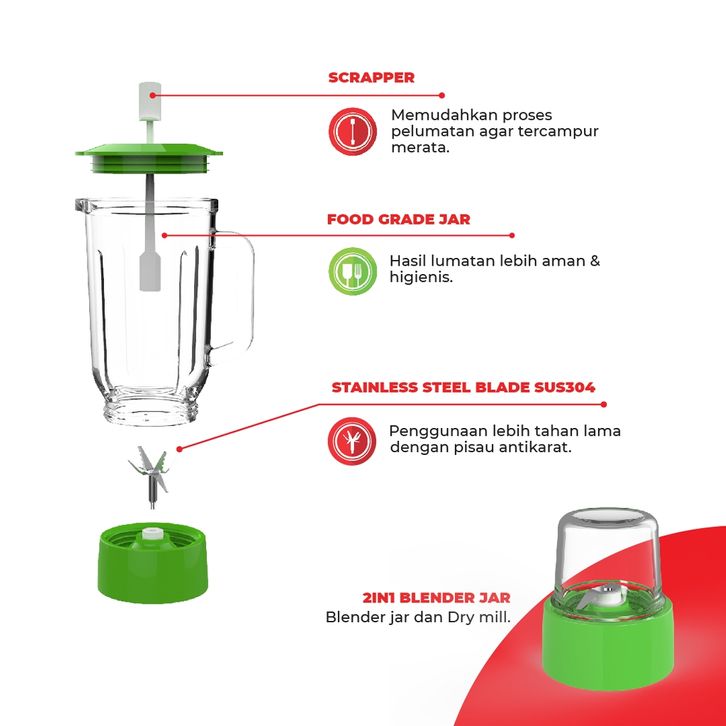 SCRAPPER

Memudahkan proses pelumatan agar tercampur merata.

FOOD GRADE JAR

Hasil lumatan lebih aman & higienis.

STAINLESS STEEL BLADE SUS304

Penggunaan lebih tahan lama dengan pisau antikarat.

2IN1 BLENDER JAR
Blender jar dan Dry mill.