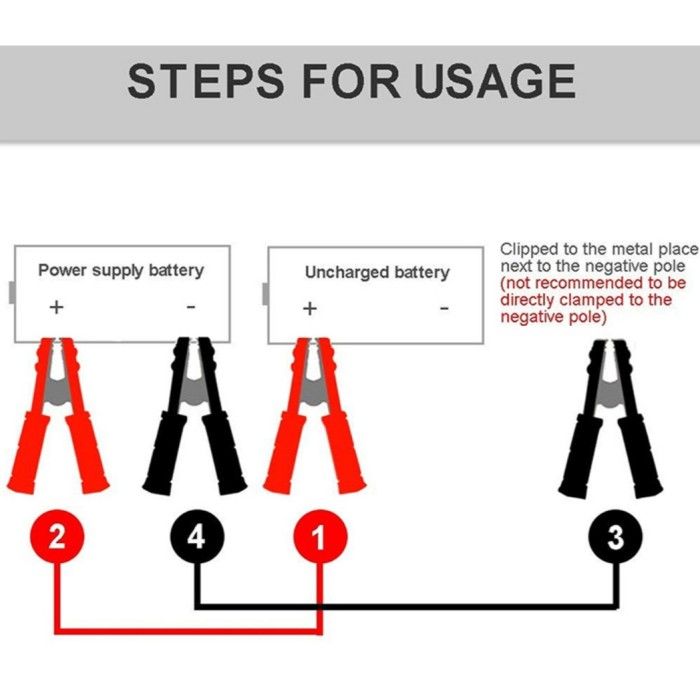 STEPS FOR USAGE

Power supply battery
+ -

Uncharged battery
+ -

Clipped to the metal place next to the negative pole (not recommended to be directly clamped to the negative pole)

2 4 1 3